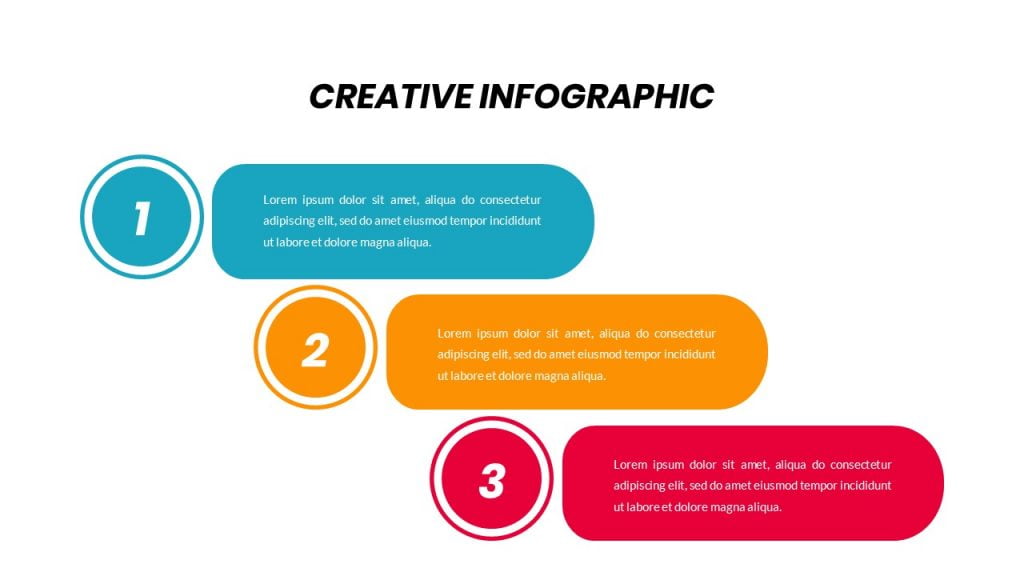 CREATIVE INFOGRAPHIC

1

Lorem ipsum dolor sit amet, aliqua do consectetur adipiscing elit, sed do amet eiusmod tempor incididunt ut labore et dolore magna aliqua.

2

Lorem ipsum dolor sit amet, aliqua do consectetur adipiscing elit, sed do amet eiusmod tempor incididunt ut labore et dolore magna aliqua.

3

Lorem ipsum dolor sit amet, aliqua do consectetur adipiscing elit, sed do amet eiusmod tempor incididunt ut labore et dolore magna aliqua.