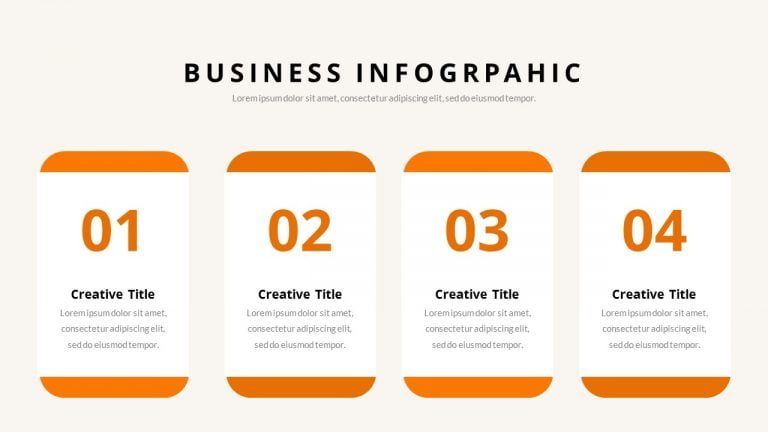 BUSINESS INFOGRPAHIC

Lorem ipsum dolor sit amet, consectetur adipiscing elit, sed do eiusmod tempor.

01

Creative Title

Lorem ipsum dolor sit amet, consectetur adipiscing elit, sed do eiusmod tempor.

02

Creative Title

Lorem ipsum dolor sit amet, consectetur adipiscing elit, sed do eiusmod tempor.

03

Creative Title

Lorem ipsum dolor sit amet, consectetur adipiscing elit, sed do eiusmod tempor.

04

Creative Title

Lorem ipsum dolor sit amet, consectetur adipiscing elit, sed do eiusmod tempor.